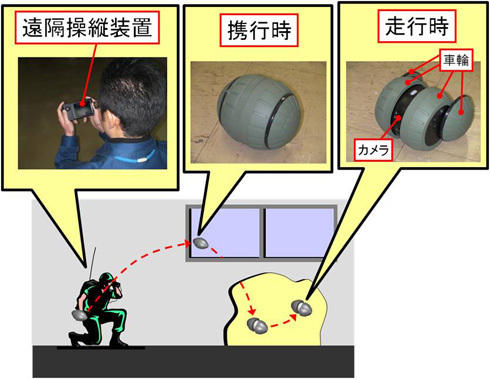 遠隔操縦装置

携行時

走行時

車輪

カメラ