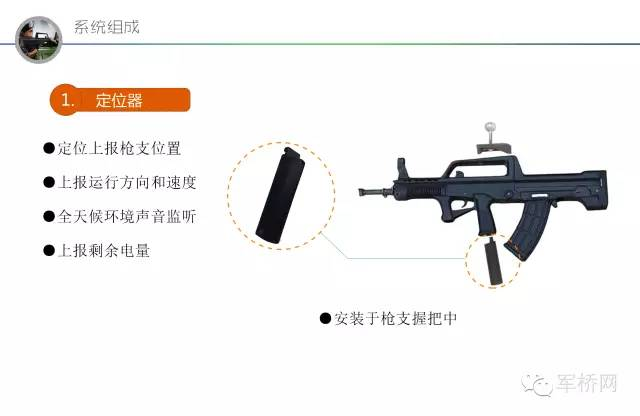 系统组成

1. 定位器

●定位上报枪支位置

●上报运行方向和速度

●全天候环境声音监听

●上报剩余电量

●安装于枪支握把中

军桥网