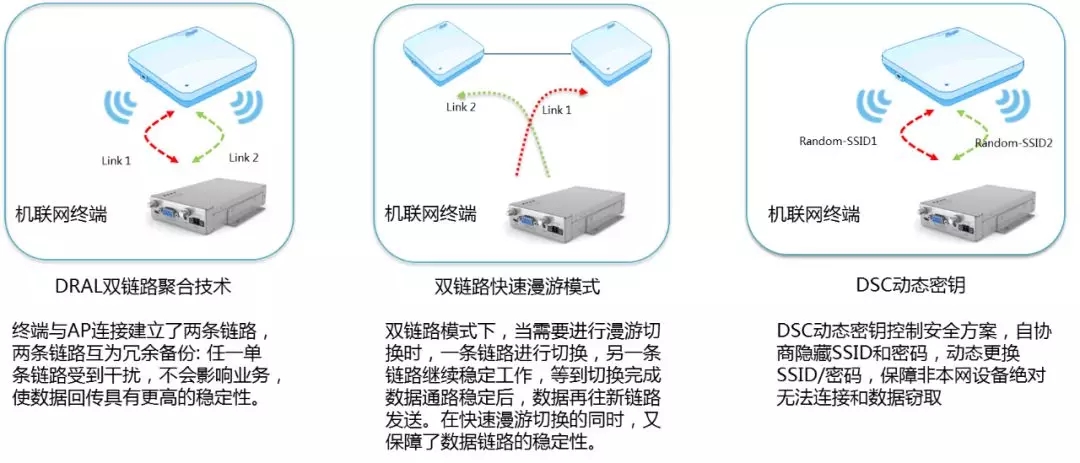 Link 1

Link 2

机联网终端

DRAL双链路聚合技术

终端与AP连接建立了两条链路，两条链路互为冗余备份: 任一单条链路受到干扰，不会影响业务，使数据回传具有更高的稳定性。

Link 2

Link 1

机联网终端

双链路快速漫游模式

双链路模式下，当需要进行漫游切换时，一条链路进行切换，另一条链路继续稳定工作，等到切换完成数据通路稳定后，数据再往新链路发送。在快速漫游切换的同时，又保障了数据链路的稳定性。

Random-SSID1

Random-SSID2

机联网终端

DSC动态密钥

DSC动态密钥控制安全方案，自协商隐藏SSID和密码，动态更换SSID/密码，保障非本网设备绝对无法连接和数据窃取