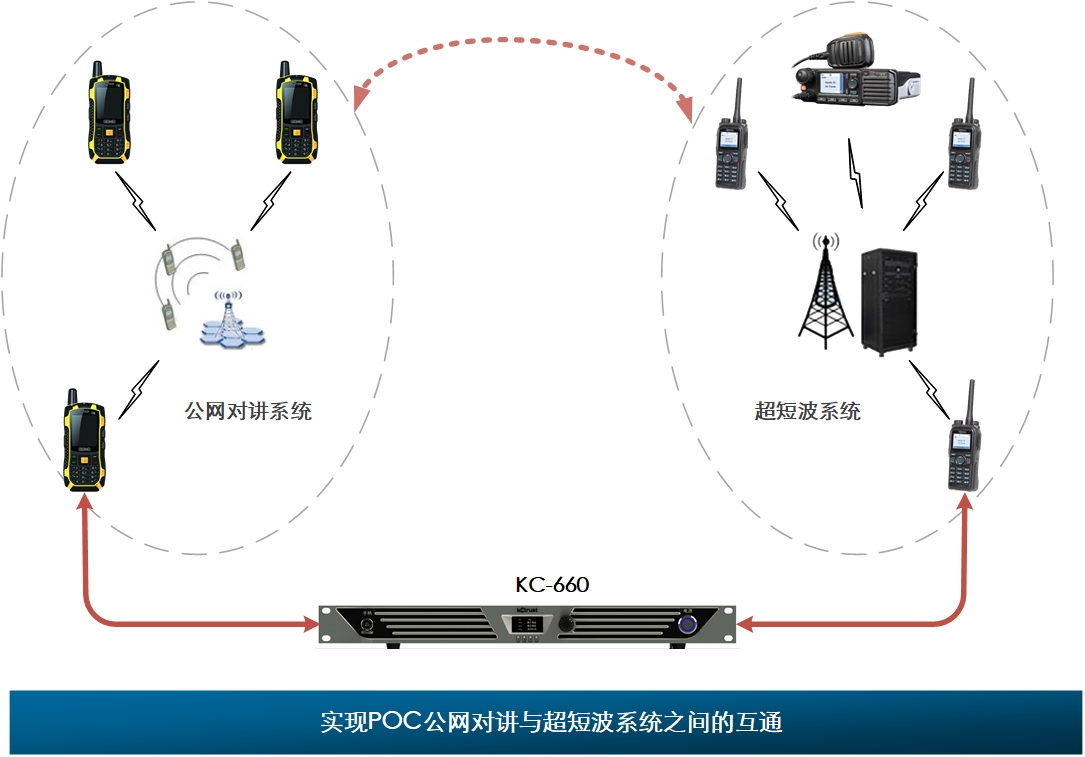 公网对讲系统

超短波系统

KC-660

实现POC公网对讲与超短波系统之间的互通