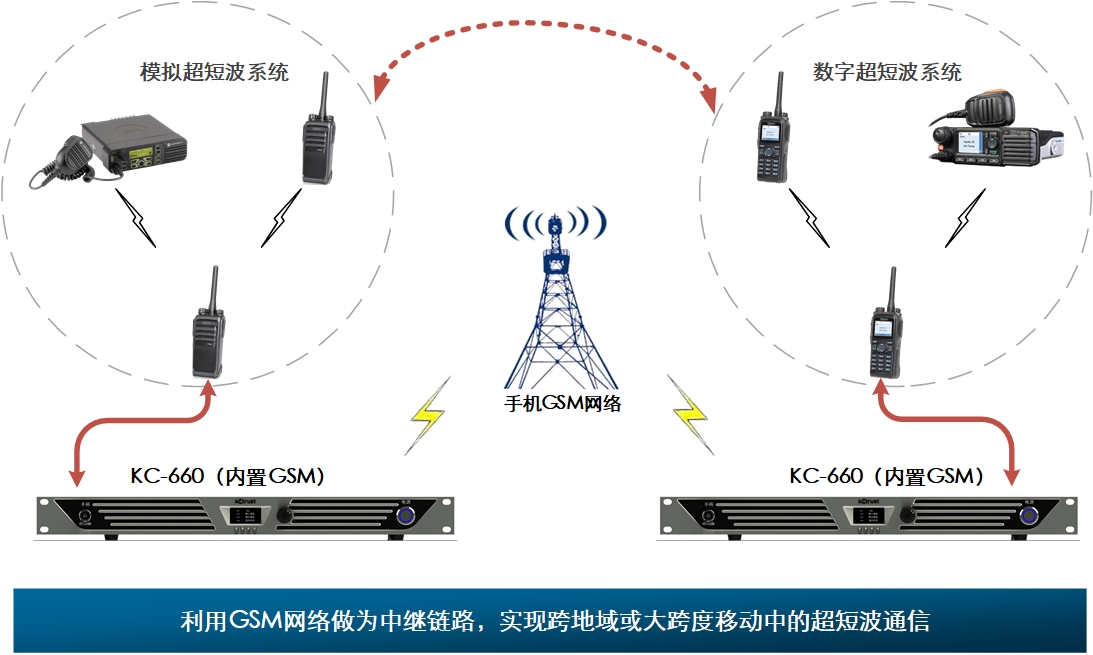 模拟超短波系统

数字超短波系统

手机GSM网络

KC-660（内置GSM）

KC-660（内置GSM）

利用GSM网络做为中继链路，实现跨地域或大跨度移动中的超短波通信