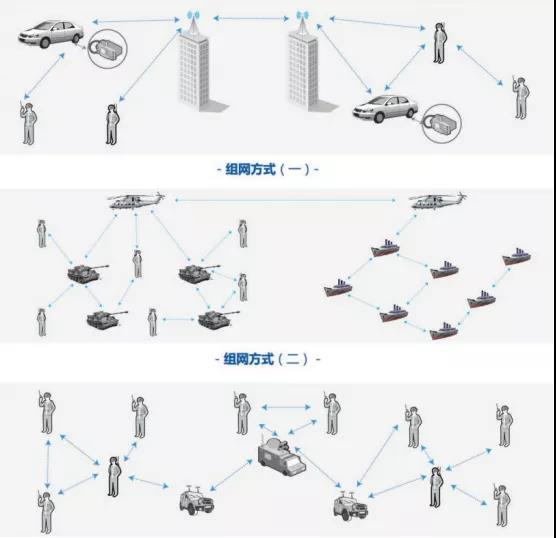 - 组网方式（一）-

- 组网方式（二）-