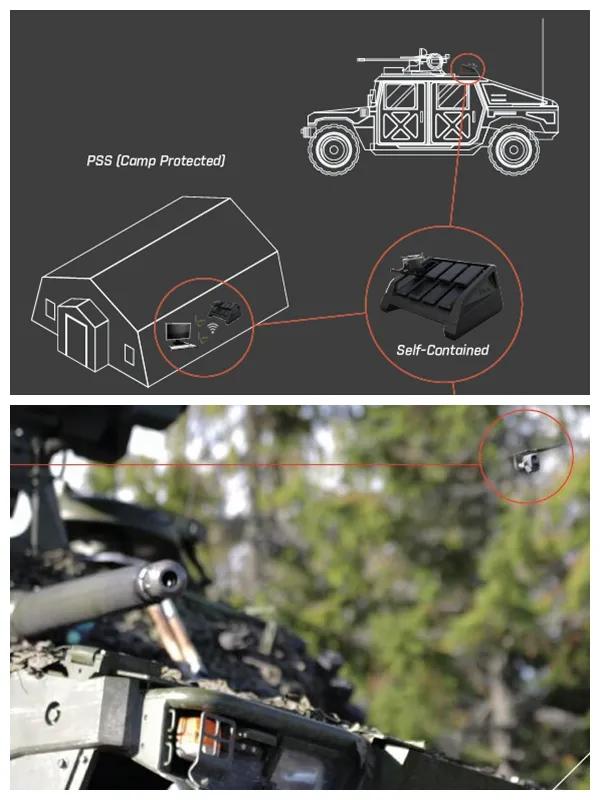 PSS (Camp Protected)

Self-Contained