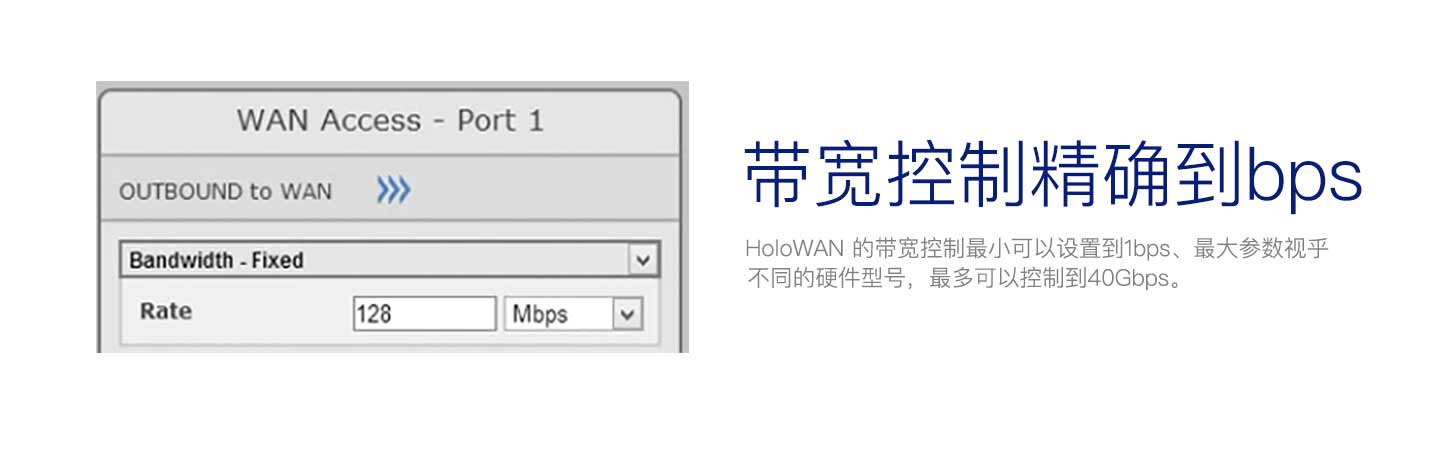 WAN Access - Port 1

OUTBOUND to WAN

Bandwidth - Fixed

Rate 128 Mbps

带宽控制精确到bps

HoloWAN 的带宽控制最小可以设置到1bps、最大参数视乎不同的硬件型号，最多可以控制到40Gbps。