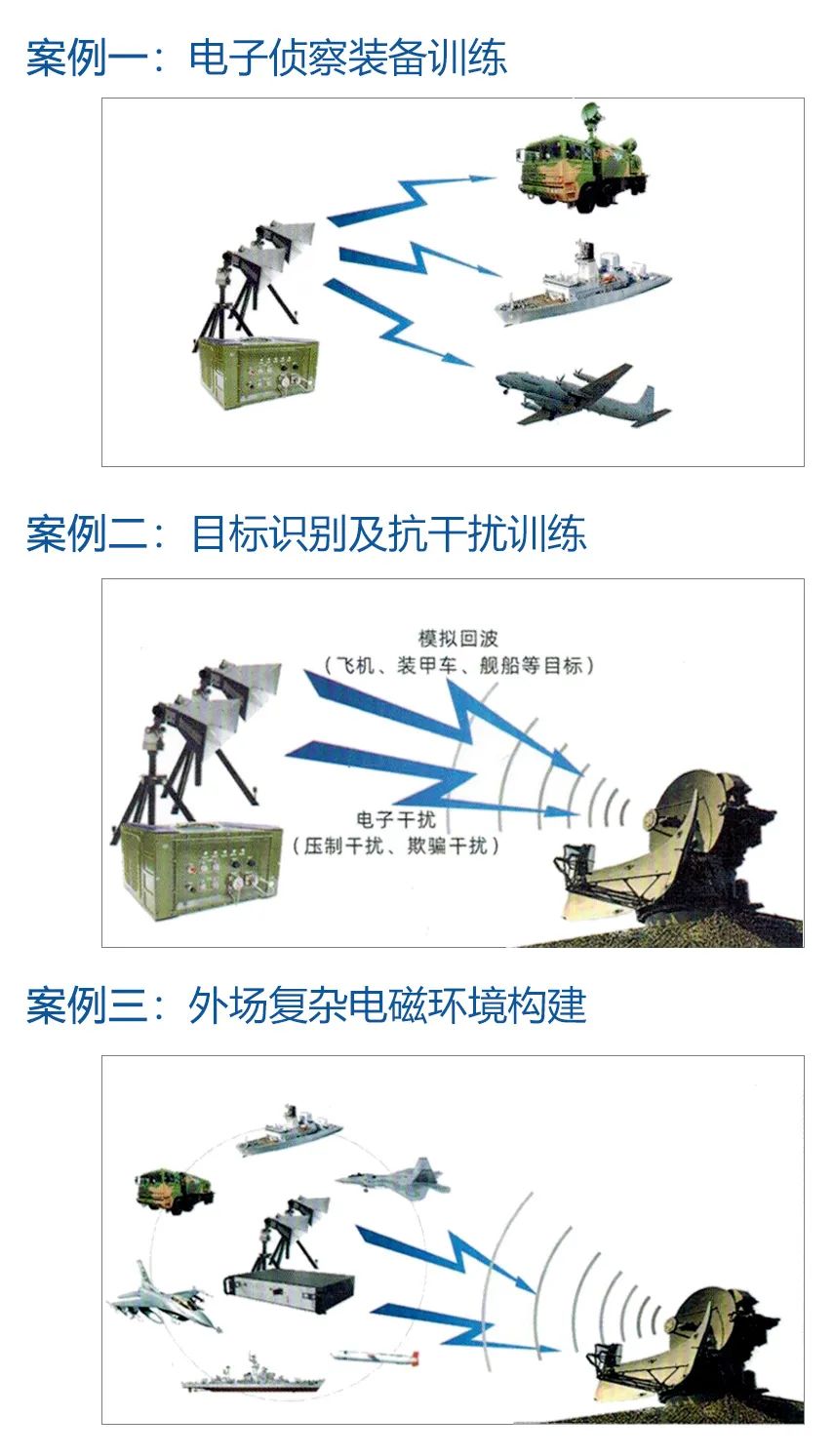 案例一：电子侦察装备训练

案例二：目标识别及抗干扰训练

模拟回波
（飞机、装甲车、舰船等目标）

电子干扰
（压制干扰、欺骗干扰）

案例三：外场复杂电磁环境构建