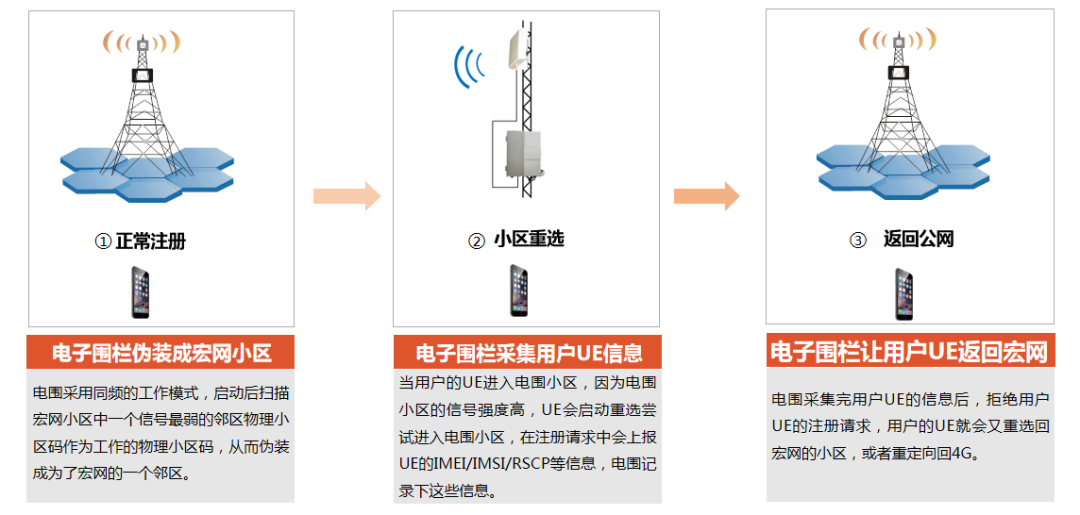 ① 正常注册

电子围栏伪装成宏网小区

电围采用同频的工作模式，启动后扫描宏网小区中一个信号最弱的邻区物理小区码作为工作的物理小区码，从而伪装成为了宏网的一个邻区。

② 小区重选

电子围栏采集用户UE信息

当用户的UE进入电围小区，因为电围小区的信号强度高，UE会启动重选尝试进入电围小区，在注册请求中会上报UE的IMEI/IMSI/RSCP等信息，电围记录下这些信息。

③ 返回公网

电子围栏让用户UE返回宏网

电围采集完用户UE的信息后，拒绝用户UE的注册请求，用户的UE就会又重选回宏网的小区，或者重定向回4G。