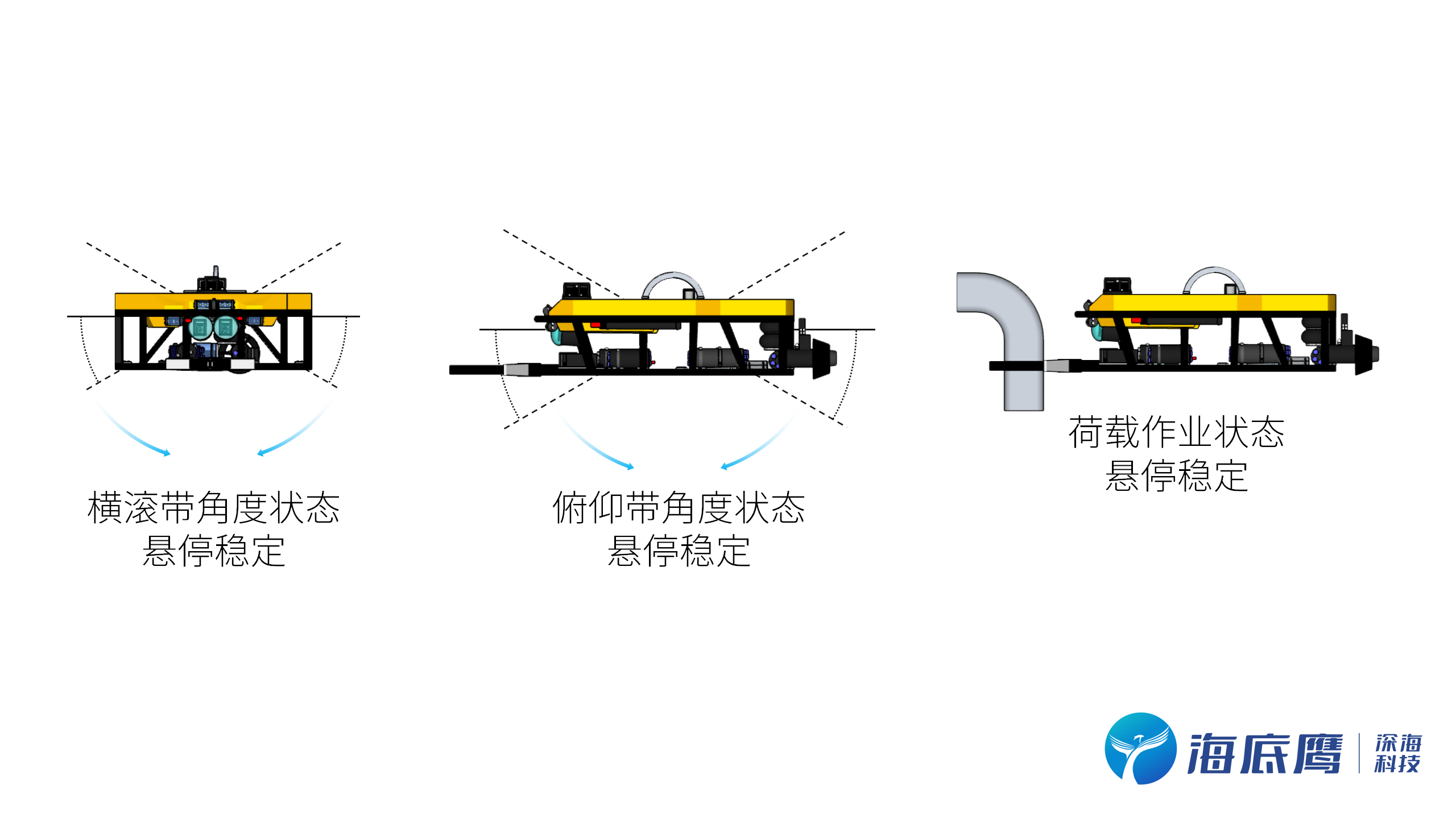 横滚带角度状态
悬停稳定

俯仰带角度状态
悬停稳定

荷载作业状态
悬停稳定

海底鹰 深海科技