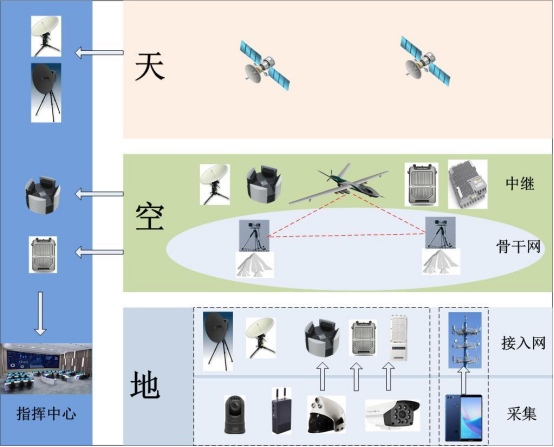 天

空

中继

骨干网

地

接入网

采集

指挥中心